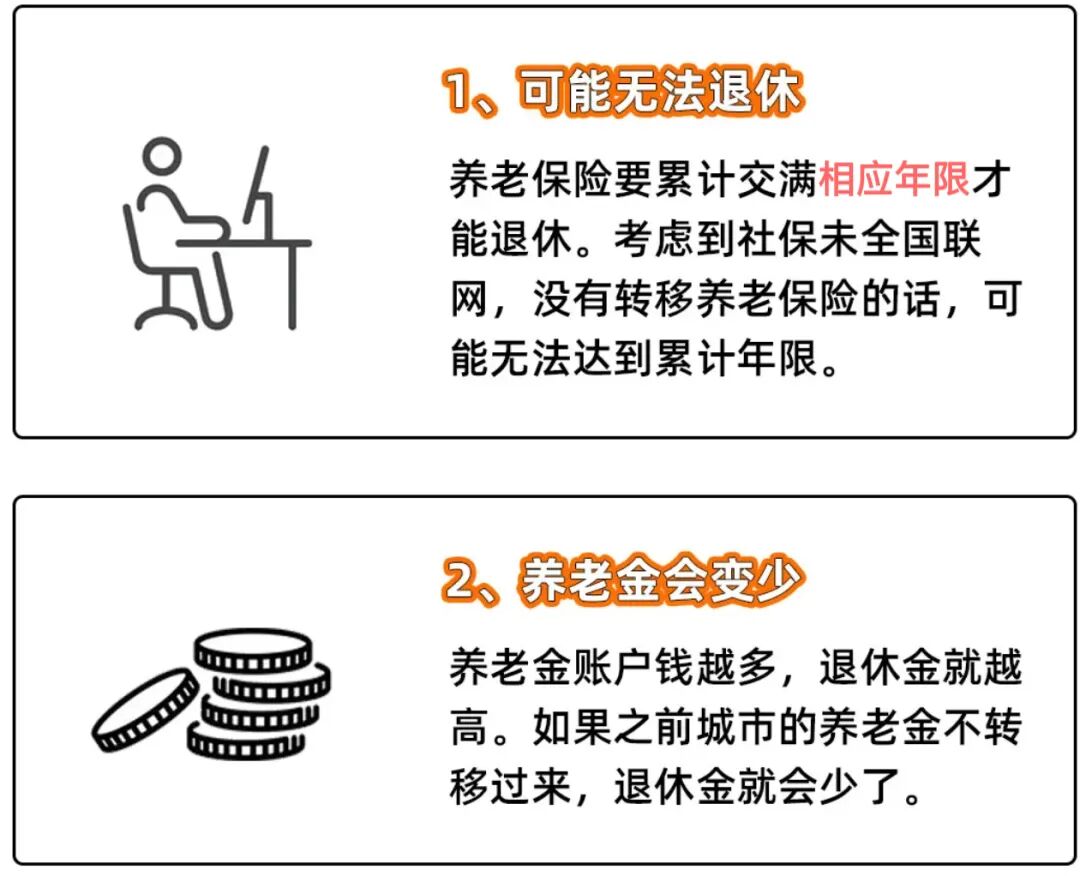 1、可能无法退休

养老保险要累计交满相应年限才能退休。考虑到社保未全国联网，没有转移养老保险的话，可能无法达到累计年限。

2、养老金会变少

养老金账户钱越多，退休金就越高。如果之前城市的养老金不转移过来，退休金就会少了。